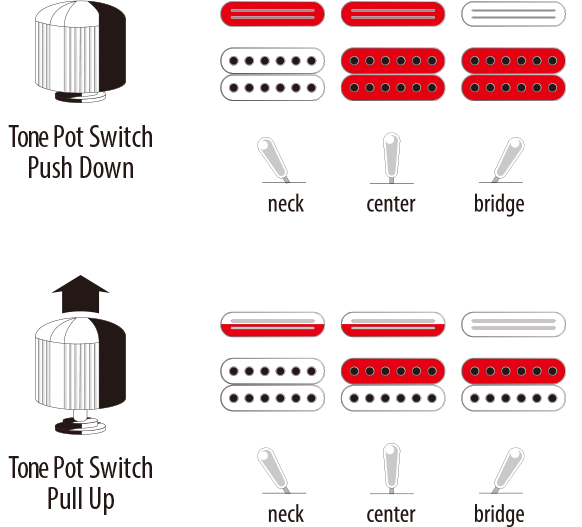 Tone Pot Switch
Push Down

neck center bridge

Tone Pot Switch
Pull Up

neck center bridge